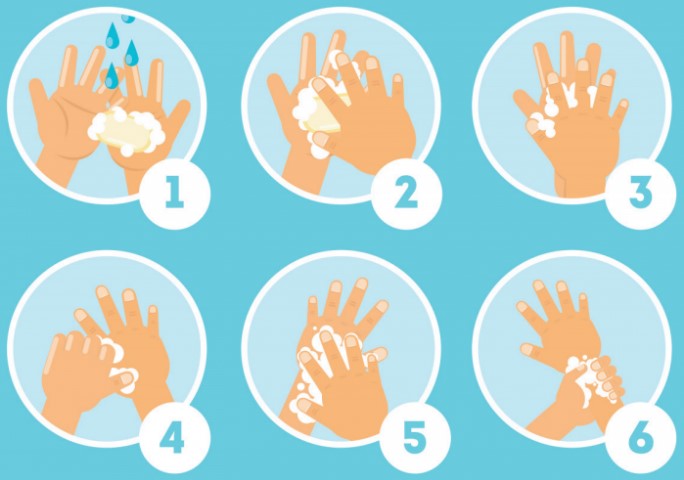 1

2

3

4

5

6